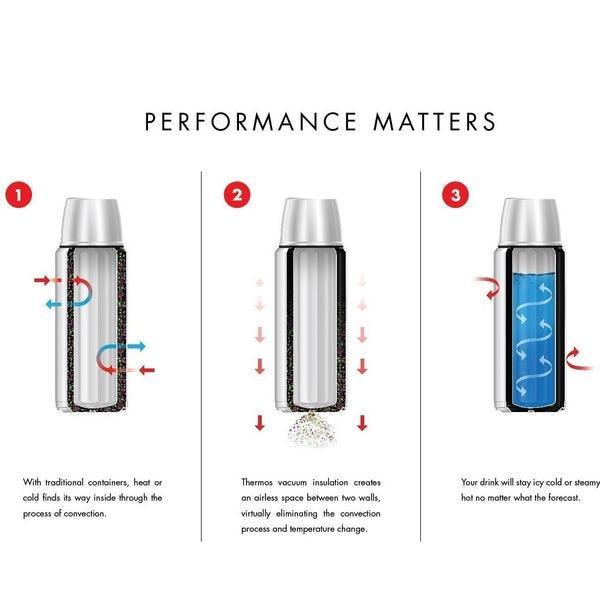 PERFORMANCE MATTERS

1

With traditional containers, heat or cold finds its way inside through the process of convection.

2

Thermos vacuum insulation creates an airless space between two walls, virtually eliminating the convection process and temperature change.

3

Your drink will stay icy cold or steamy hot no matter what the forecast.